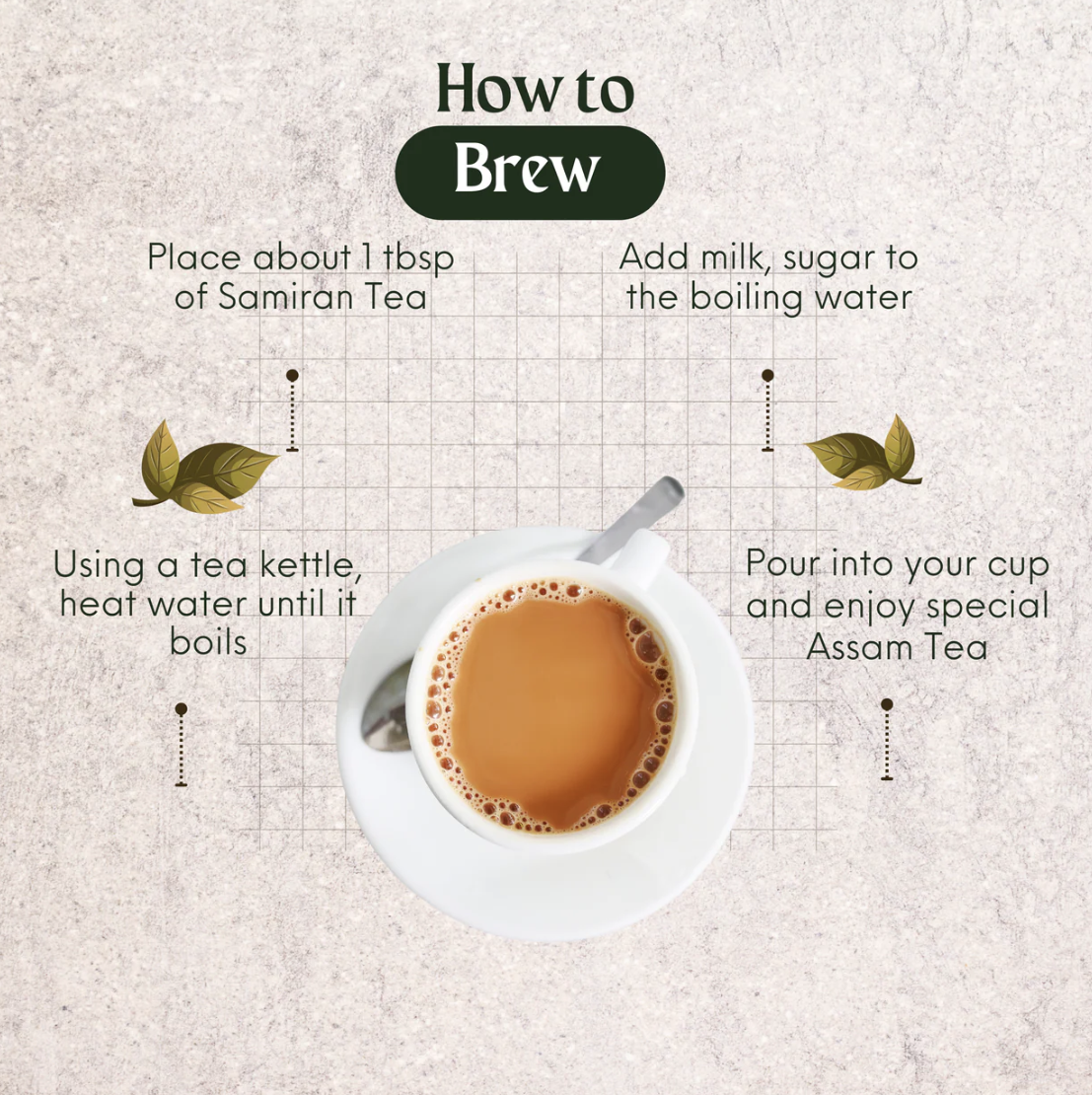 How to
Brew

Place about 1 tbsp of Samiran Tea

Add milk, sugar to the boiling water

Using a tea kettle, heat water until it boils

Pour into your cup and enjoy special Assam Tea